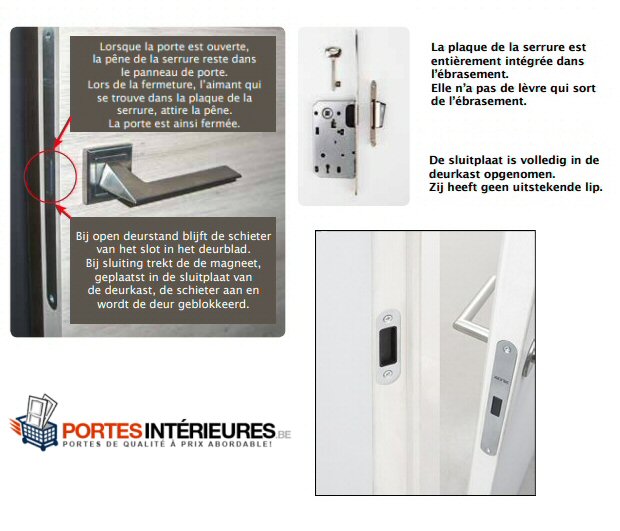 Lorsque la porte est ouverte, la pêne de la serrure reste dans le panneau de porte. Lors de la fermeture, l'aimant qui se trouve dans la plaque de la serrure, attire la pêne. La porte est ainsi fermée.

Bij open deurstand blijft de schieter van het slot in het deurblad. Bij sluiting trekt de de magneet, geplaatst in de sluitplaat van de deurkast, de schieter aan en wordt de deur geblokkeerd.

La plaque de la serrure est entièrement intégrée dans l'ébrasement.
Elle n'a pas de lèvre qui sort de l'ébrasement.

De sluitplaat is volledig in de deurkast opgenomen.
Zij heeft geen uitstekende lip.

PORTESINTÉRIEURES.BE
PORTES DE QUALITÉ À PRIX ABORDABLE!